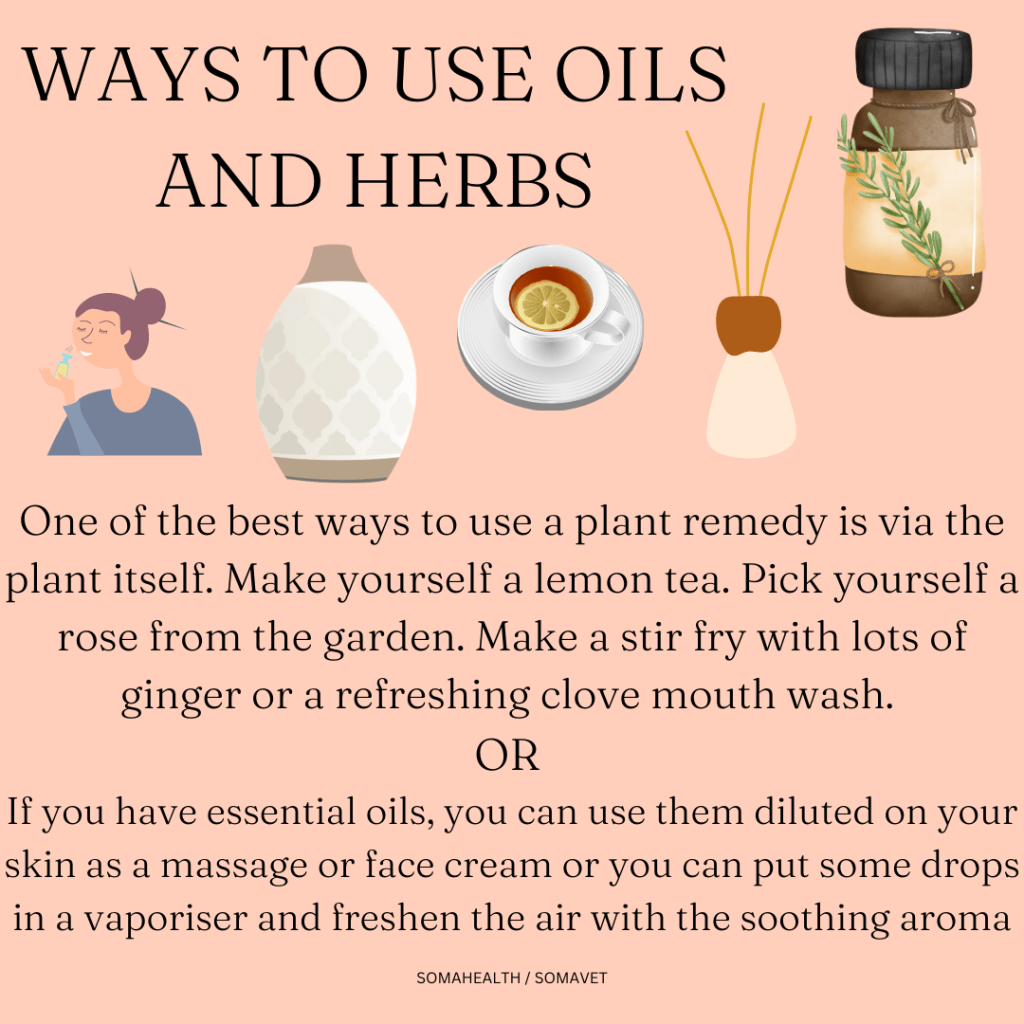 WAYS TO USE OILS AND HERBS

One of the best ways to use a plant remedy is via the plant itself. Make yourself a lemon tea. Pick yourself a rose from the garden. Make a stir fry with lots of ginger or a refreshing clove mouth wash.

OR

If you have essential oils, you can use them diluted on your skin as a massage or face cream or you can put some drops in a vaporiser and freshen the air with the soothing aroma

SOMAHEALTH / SOMAVET